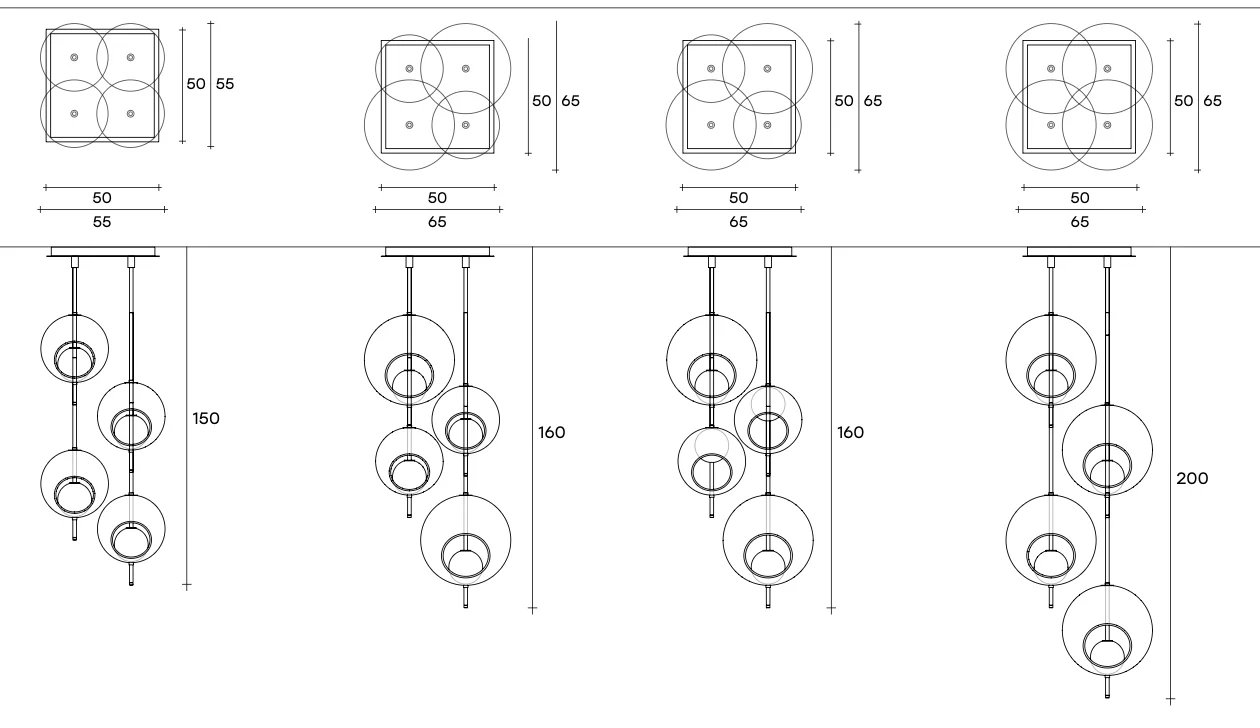 50 55
50
55

50 65
50
65

50 65
50
65

50 65
50
65

150

160

160

200