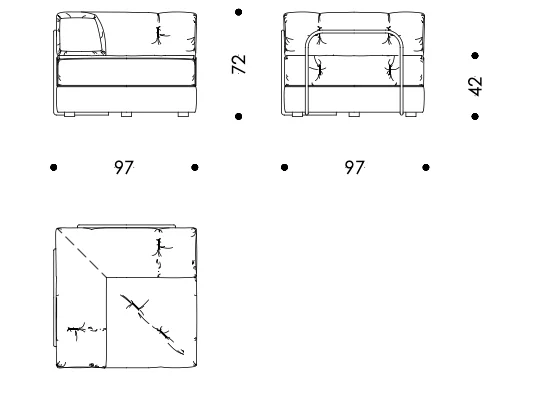 72
42
97
97