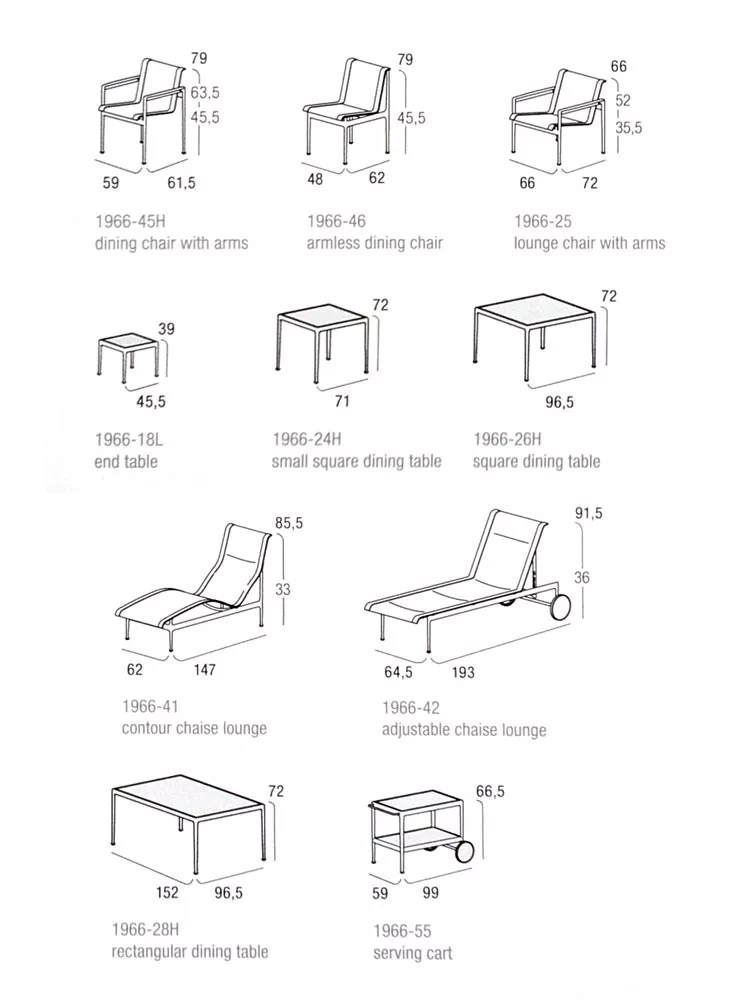 79
63,5
45,5
59
61,5
1966-45H
dining chair with arms

79
45,5
48
62
1966-46
armless dining chair

66
52
35,5
66
72
1966-25
lounge chair with arms

39
45,5
1966-18L
end table

72
71
1966-24H
small square dining table

72
96,5
1966-26H
square dining table

85,5
33
62
147
1966-41
contour chaise lounge

91,5
36
64,5
193
1966-42
adjustable chaise lounge

72
152
96,5
1966-28H
rectangular dining table

66,5
59
99
1966-55
serving cart