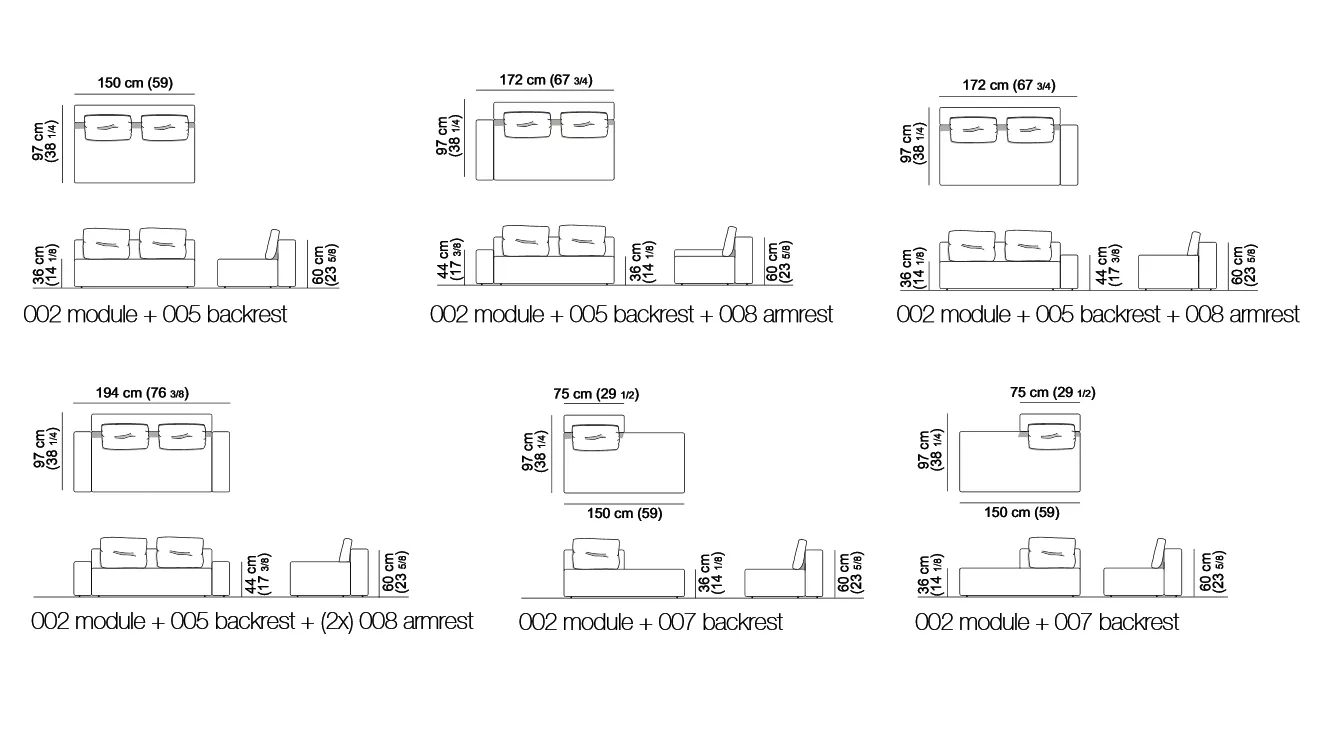 150 cm (59)
97 cm (38 1/4)
36 cm (14 1/8)
60 cm (23 5/8)
002 module + 005 backrest

172 cm (67 3/4)
97 cm (38 1/4)
44 cm (17 3/8)
36 cm (14 1/8)
60 cm (23 5/8)
002 module + 005 backrest + 008 armrest

172 cm (67 3/4)
97 cm (38 1/4)
36 cm (14 1/8)
44 cm (17 3/8)
60 cm (23 5/8)
002 module + 005 backrest + 008 armrest

194 cm (76 3/8)
97 cm (38 1/4)
44 cm (17 3/8)
60 cm (23 5/8)
002 module + 005 backrest + (2x) 008 armrest

75 cm (29 1/2)
97 cm (38 1/4)
150 cm (59)
36 cm (14 1/8)
60 cm (23 5/8)
002 module + 007 backrest

75 cm (29 1/2)
97 cm (38 1/4)
150 cm (59)
36 cm (14 1/8)
60 cm (23 5/8)
002 module + 007 backrest