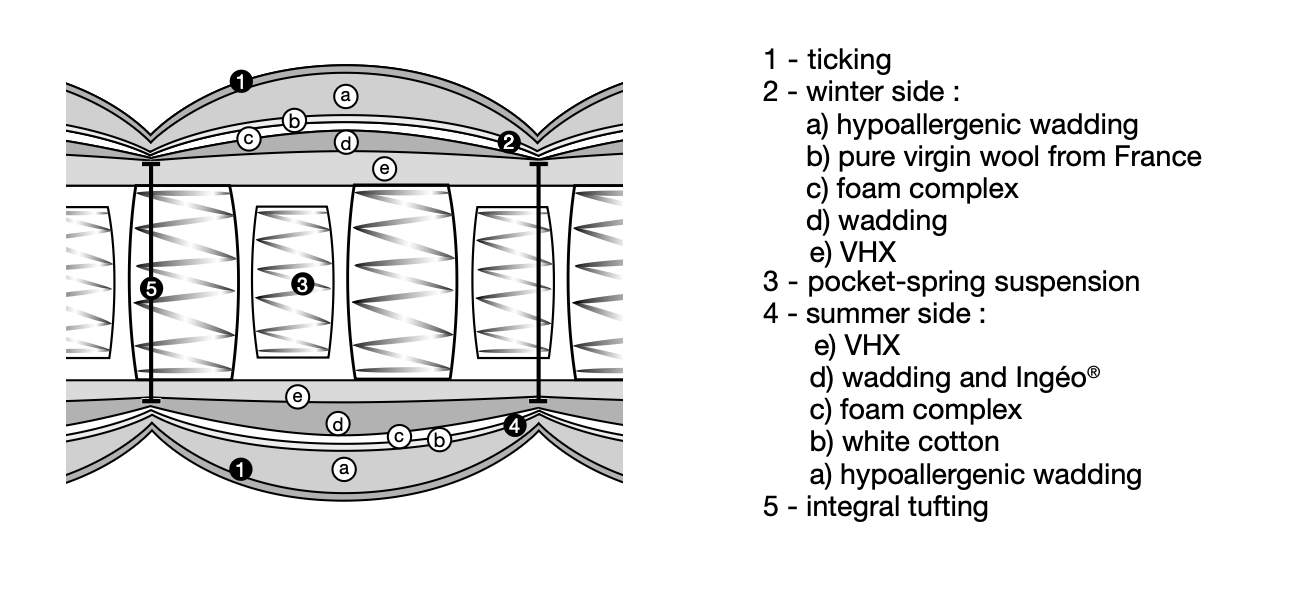 1
a
b
c
d
2
e
5
3
e
d
c
b
4
1
a

1 - ticking
2 - winter side :
a) hypoallergenic wadding
b) pure virgin wool from France
c) foam complex
d) wadding
e) VHX
3 - pocket-spring suspension
4 - summer side :
e) VHX
d) wadding and Ingéo®
c) foam complex
b) white cotton
a) hypoallergenic wadding
5 - integral tufting