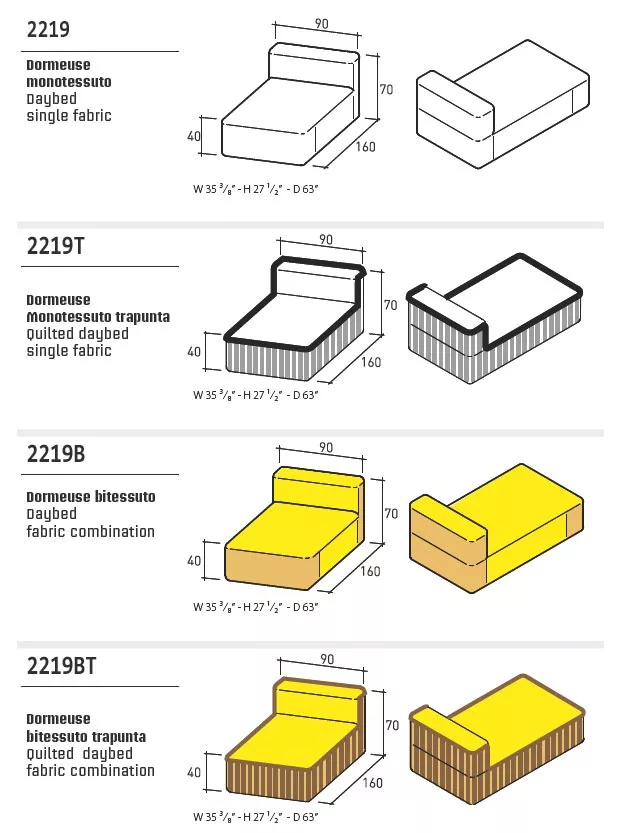 2219

Dormeuse monotessuto
Daybed
single fabric

90
70
40
160
W 35 $^3/_8$" - H 27 $^1/_2$" - D 63"

2219T

Dormeuse
Monotessuto trapunta
Quilted daybed
single fabric

90
70
40
160
W 35 $^3/_8$" - H 27 $^1/_2$" - D 63"

2219B

Dormeuse bitessuto
Daybed
fabric combination

90
70
40
160
W 35 $^3/_8$" - H 27 $^1/_2$" - D 63"

2219BT

Dormeuse
bitessuto trapunta
Quilted daybed
fabric combination

90
70
40
160
W 35 $^3/_8$" - H 27 $^1/_2$" - D 63"