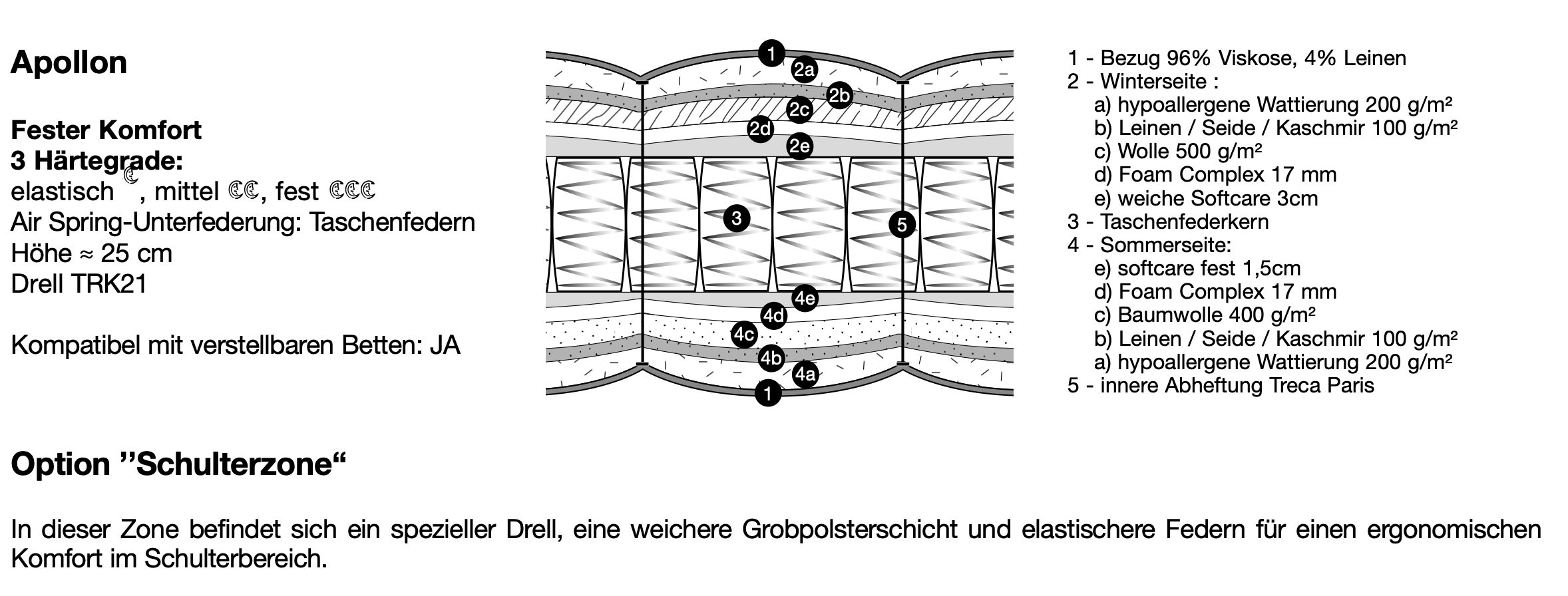 Apollon

Fester Komfort
3 Härtegrade:
elastisch ☾, mittel ☾☾, fest ☾☾☾
Air Spring-Unterfederung: Taschenfedern
Höhe ≈ 25 cm
Drell TRK21

Kompatibel mit verstellbaren Betten: JA

1
2a
2b
2c
2d
2e
3
5
4e
4d
4c
4b
4a
1

1 - Bezug 96% Viskose, 4% Leinen
2 - Winterseite :
a) hypoallergene Wattierung 200 g/m²
b) Leinen / Seide / Kaschmir 100 g/m²
c) Wolle 500 g/m²
d) Foam Complex 17 mm
e) weiche Softcare 3cm
3 - Taschenfederkern
4 - Sommerseite:
e) softcare fest 1,5cm
d) Foam Complex 17 mm
c) Baumwolle 400 g/m²
b) Leinen / Seide / Kaschmir 100 g/m²
a) hypoallergene Wattierung 200 g/m²
5 - innere Abheftung Treca Paris

Option ’’Schulterzone“

In dieser Zone befindet sich ein spezieller Drell, eine weichere Grobpolsterschicht und elastischere Federn für einen ergonomischen Komfort im Schulterbereich.