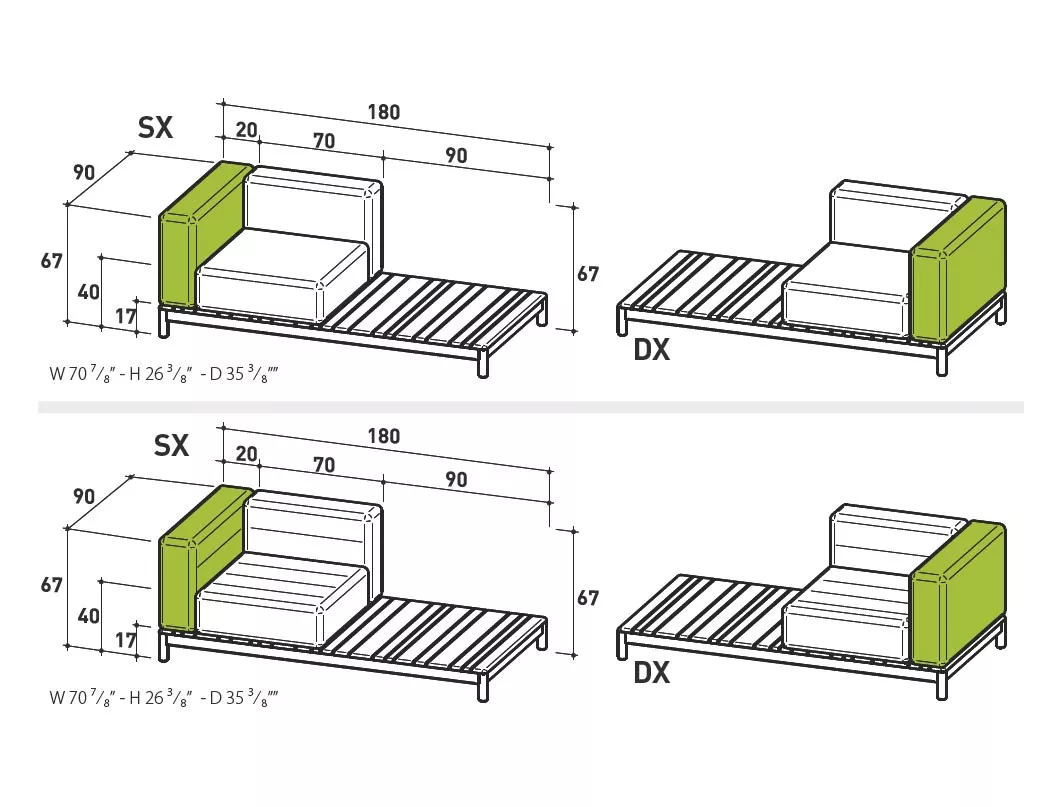 SX
180
20
70
90
90
67
40
17
67
DX
W 70 $^7/_8$" - H 26 $^3/_8$" - D 35 $^3/_8$""

SX
180
20
70
90
90
67
40
17
67
DX
W 70 $^7/_8$" - H 26 $^3/_8$" - D 35 $^3/_8$""